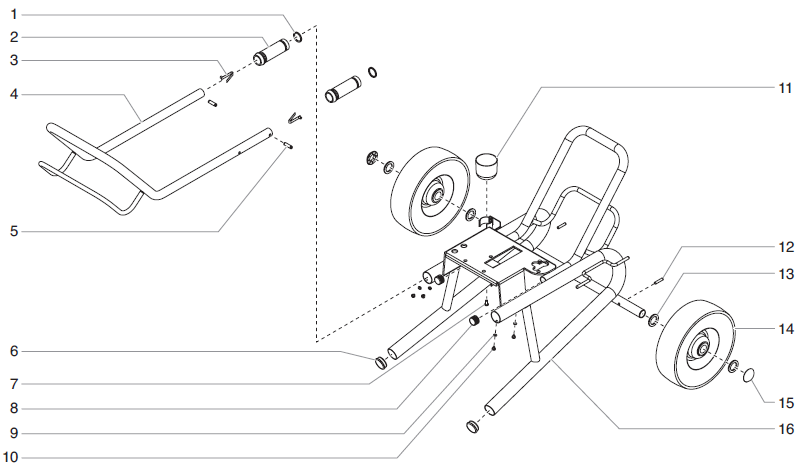 1
2
3
4
5
6
7
8
9
10
11
12
13
14
15
16